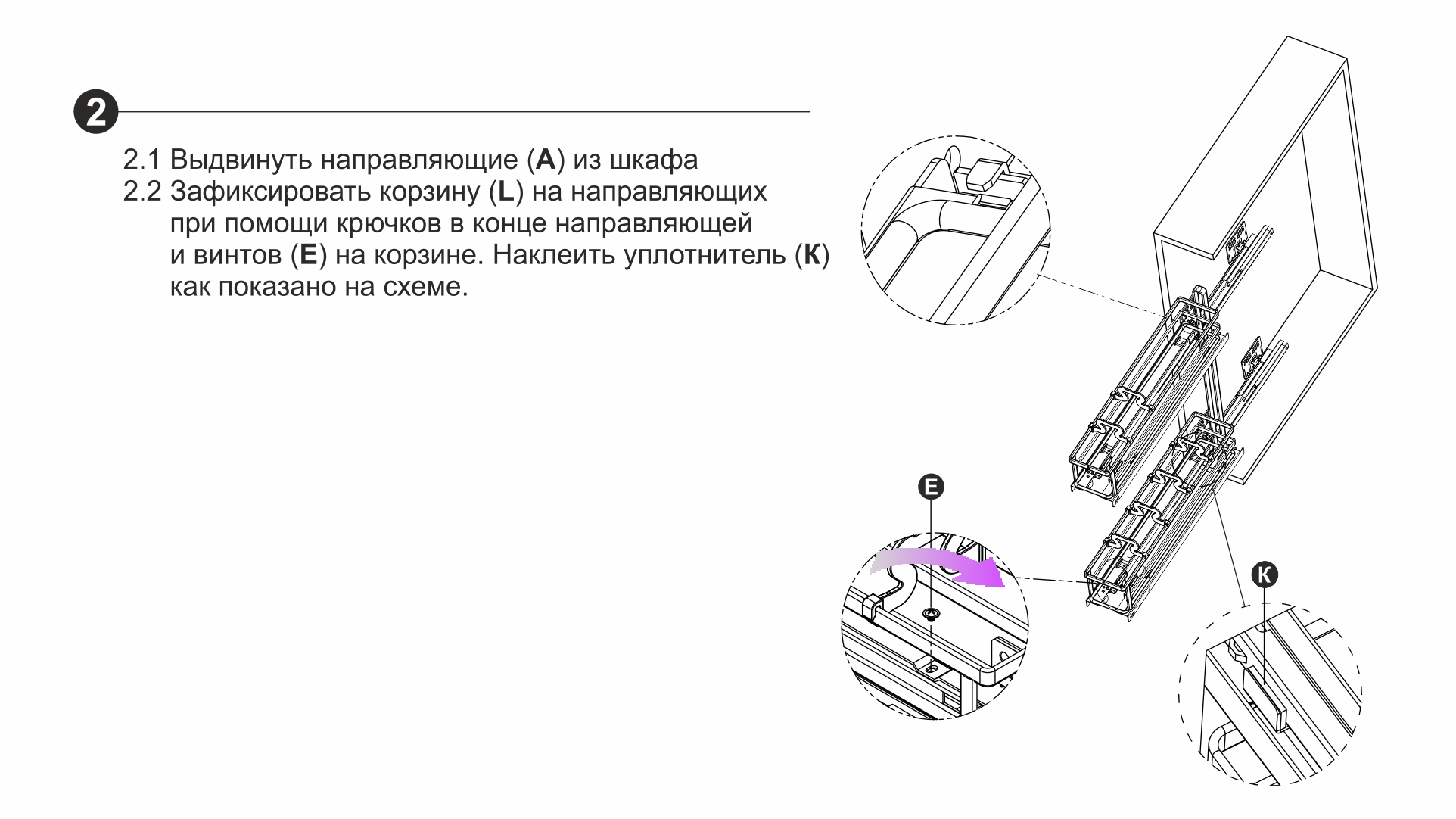 2

2.1 Выдвинуть направляющие (A) из шкафа
2.2 Зафиксировать корзину (L) на направляющих при помощи крючков в конце направляющей и винтов (E) на корзине. Наклеить уплотнитель (K) как показано на схеме.

E

K