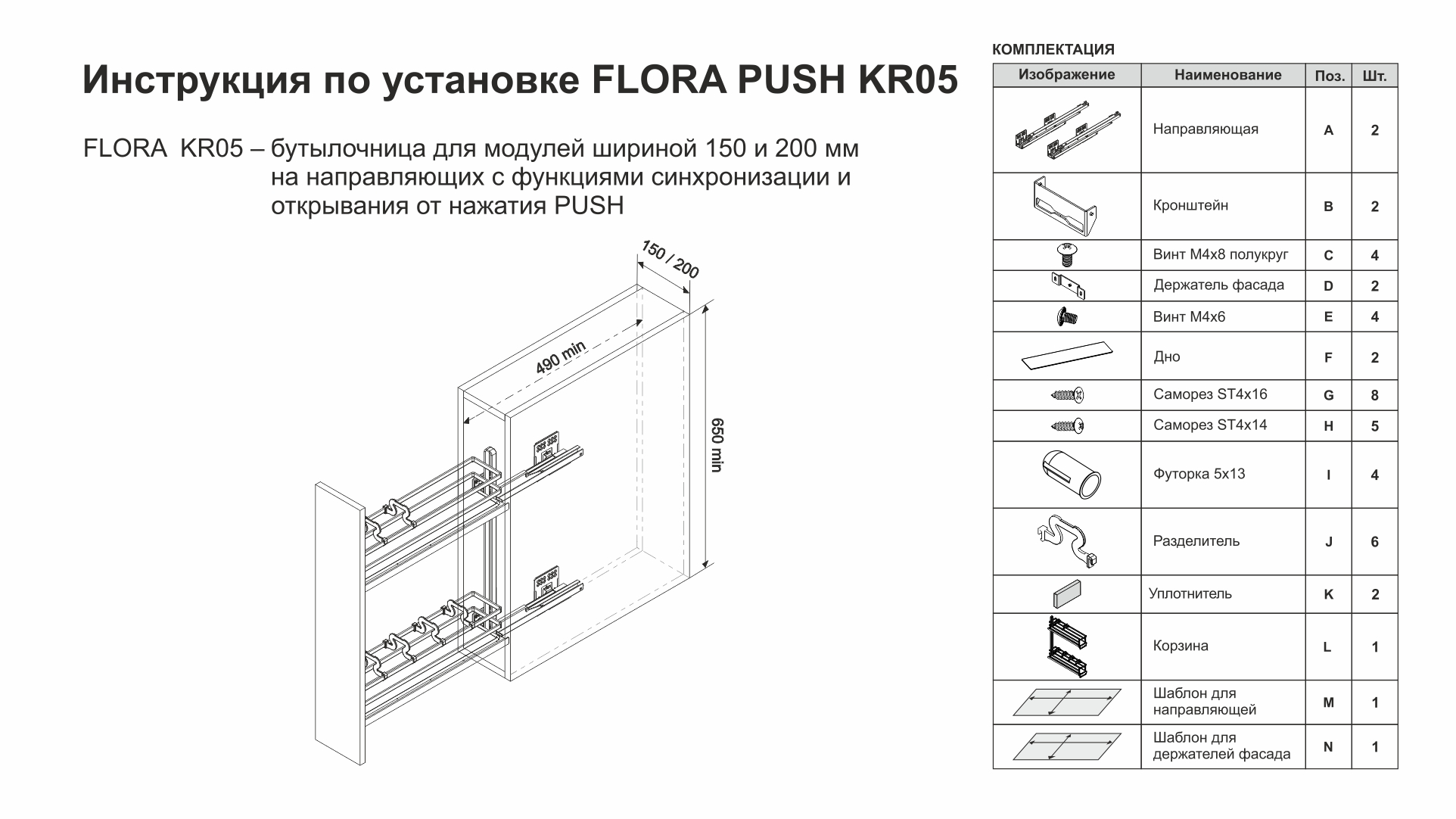 Инструкция по установке FLORA PUSH KR05

FLORA KR05 – бутылочница для модулей шириной 150 и 200 мм на направляющих с функциями синхронизации и открывания от нажатия PUSH

150 / 200

490 min

650 min

КОМПЛЕКТАЦИЯ

| Изображение | Наименование | Поз. | Шт. |
|---|---|---|---|
| | Направляющая | A | 2 |
| | Кронштейн | B | 2 |
| | Винт М4х8 полукруг | C | 4 |
| | Держатель фасада | D | 2 |
| | Винт М4х6 | E | 4 |
| | Дно | F | 2 |
| | Саморез ST4x16 | G | 8 |
| | Саморез ST4x14 | H | 5 |
| | Футорка 5х13 | I | 4 |
| | Разделитель | J | 6 |
| | Уплотнитель | K | 2 |
| | Корзина | L | 1 |
| | Шаблон для направляющей | M | 1 |
| | Шаблон для держателей фасада | N | 1 |